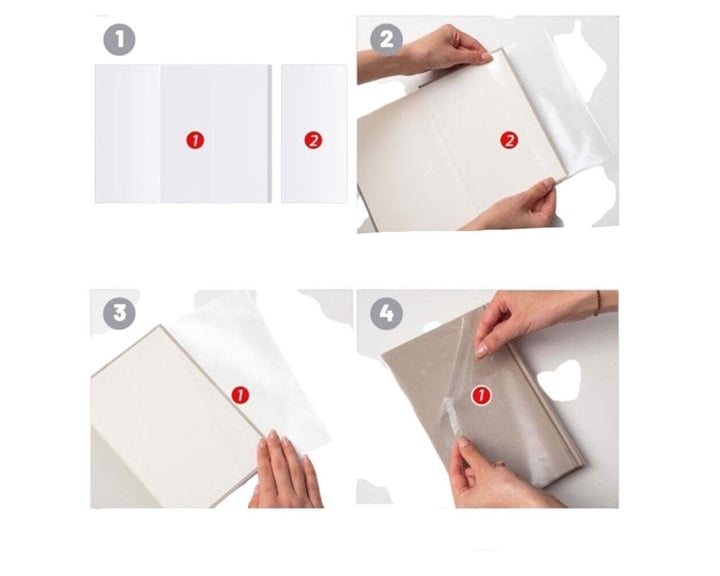 1

1

2

2

2

3

1

4

1