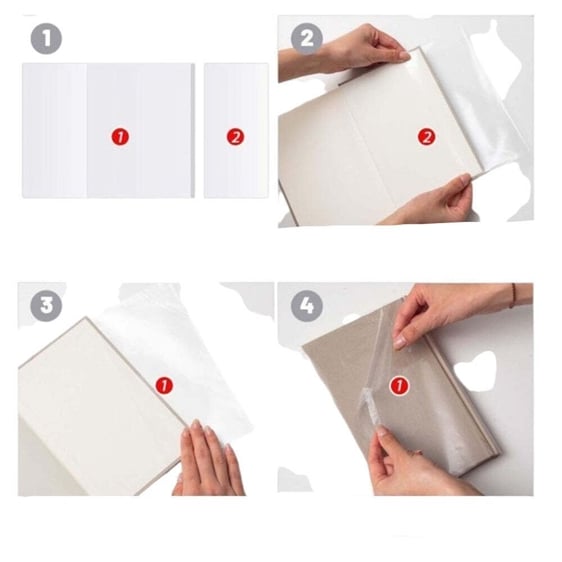 1
1
2
2
2
3
1
4
1