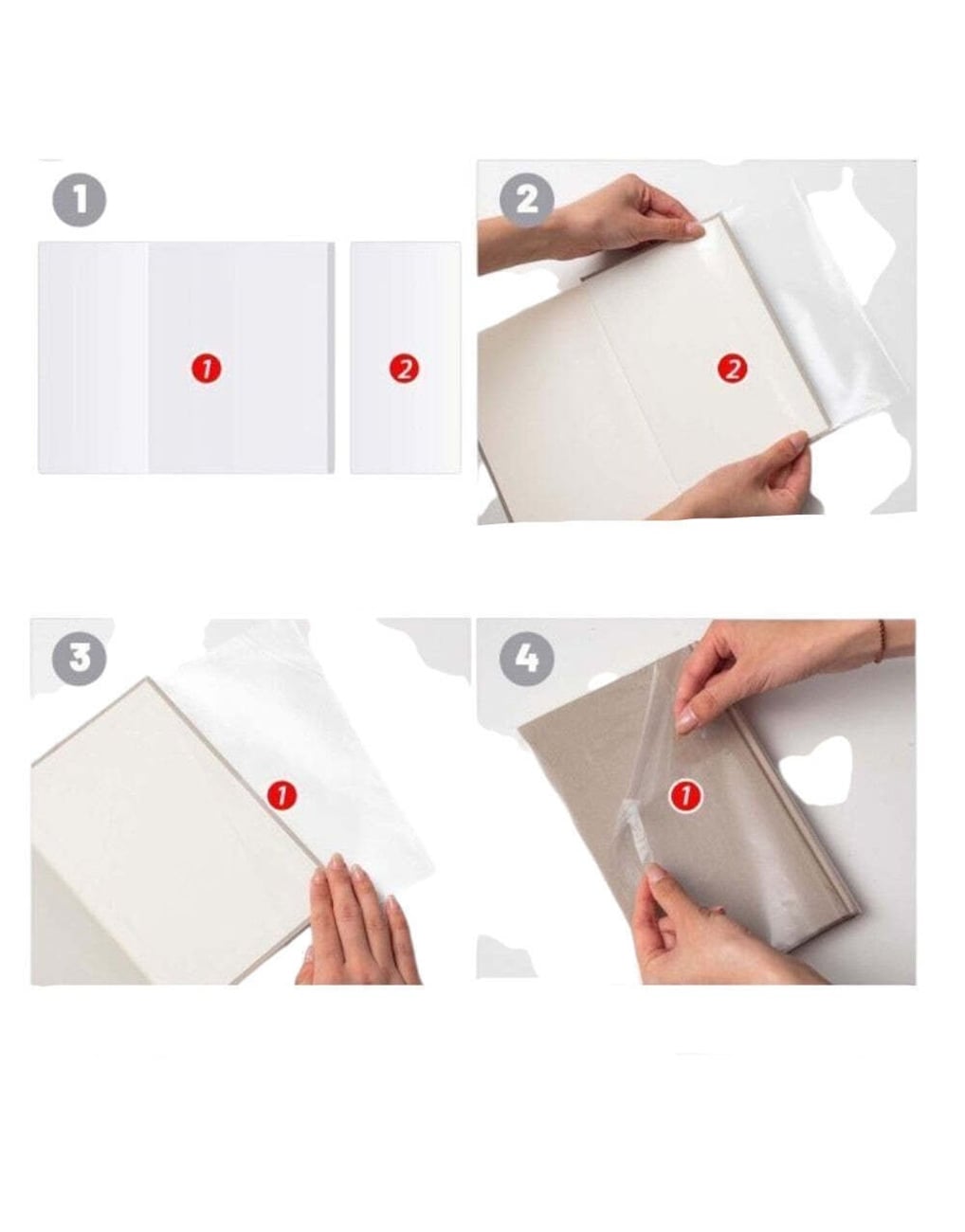 1
1
2
2
2
3
1
4
1